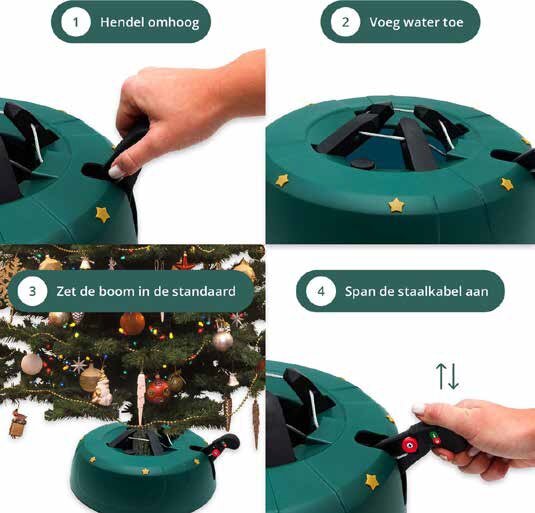 1 Hendel omhoog

2 Voeg water toe

3 Zet de boom in de standaard

4 Span de staalkabel aan